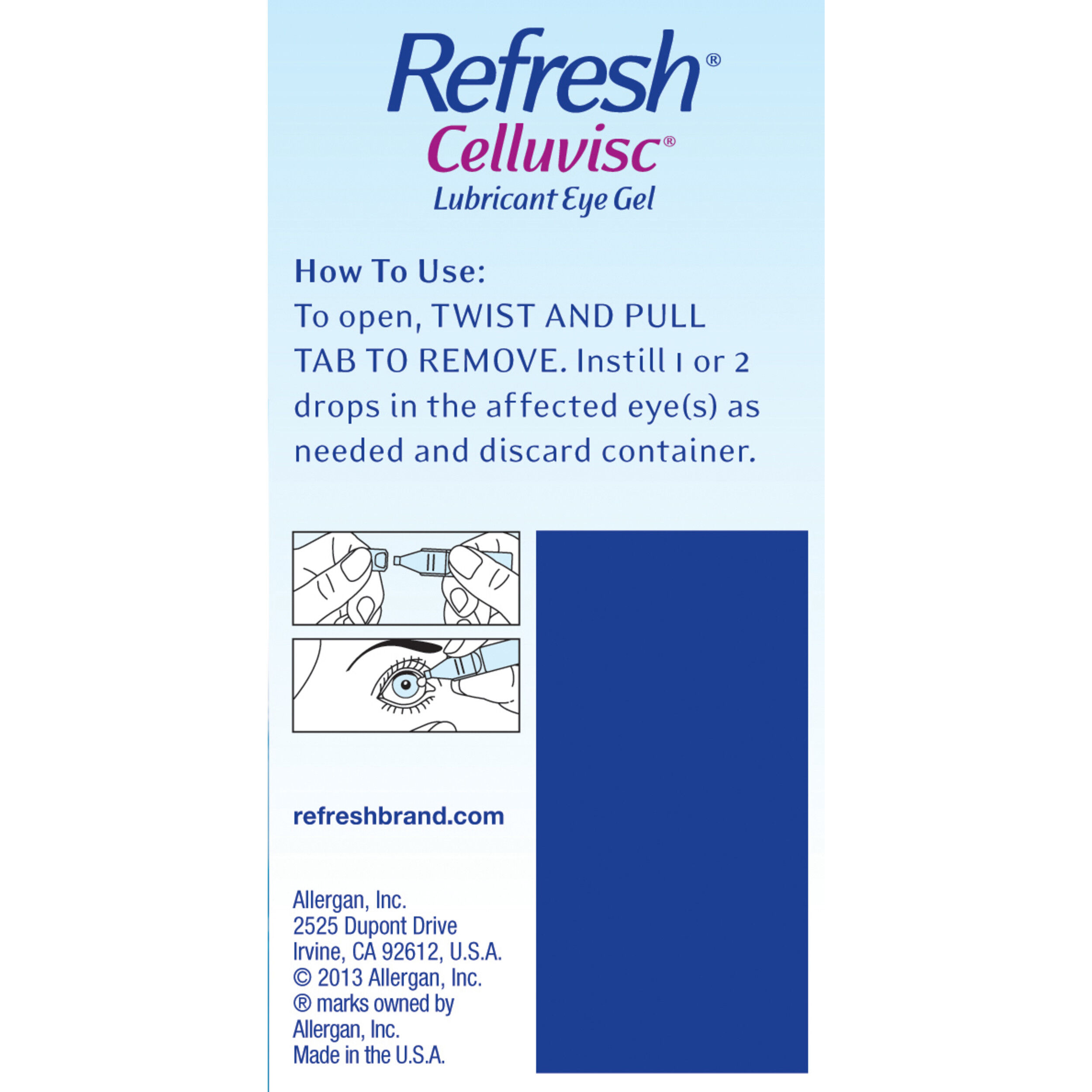 Refresh®
Celluvisc®
Lubricant Eye Gel

How To Use:
To open, TWIST AND PULL TAB TO REMOVE. Instill 1 or 2 drops in the affected eye(s) as needed and discard container.

refreshbrand.com

Allergan, Inc.
2525 Dupont Drive
Irvine, CA 92612, U.S.A.
© 2013 Allergan, Inc.
® marks owned by Allergan, Inc.
Made in the U.S.A.